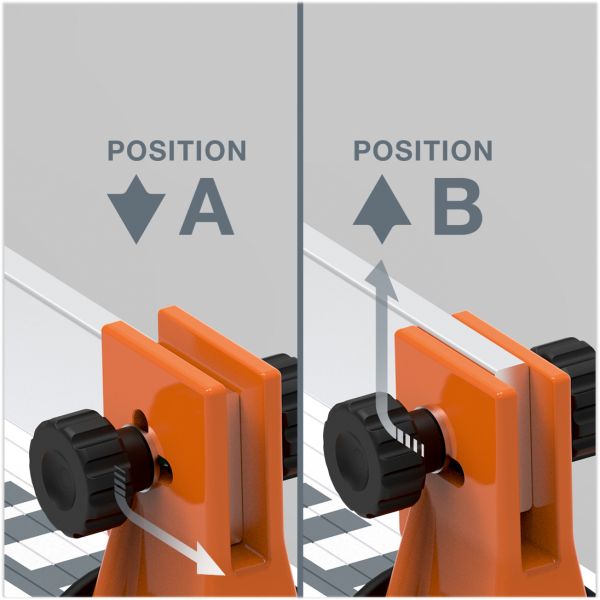 POSITION
A

POSITION
B